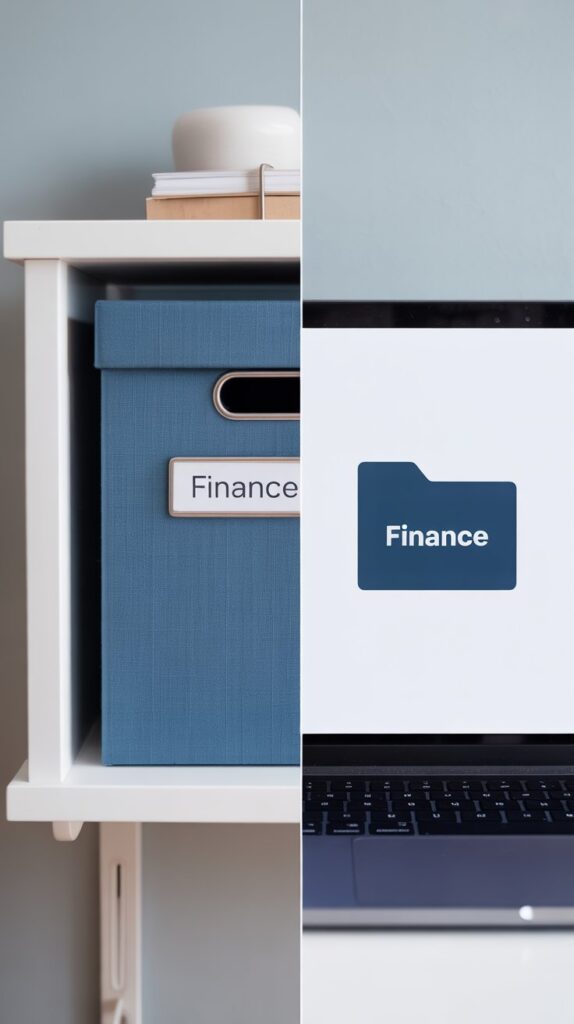 Finance

Finance