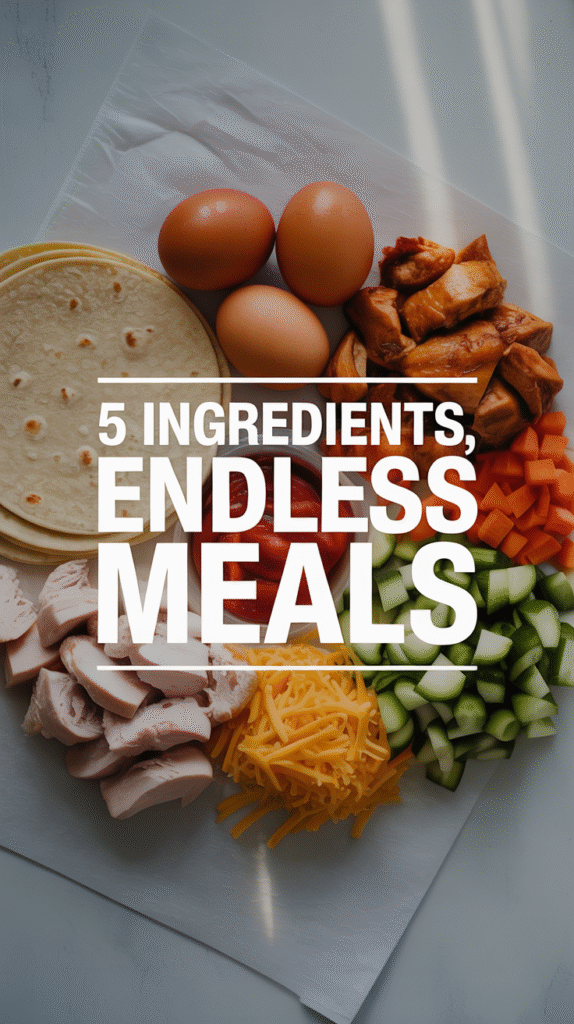 5 INGREDIENTS, ENDLESS MEALS